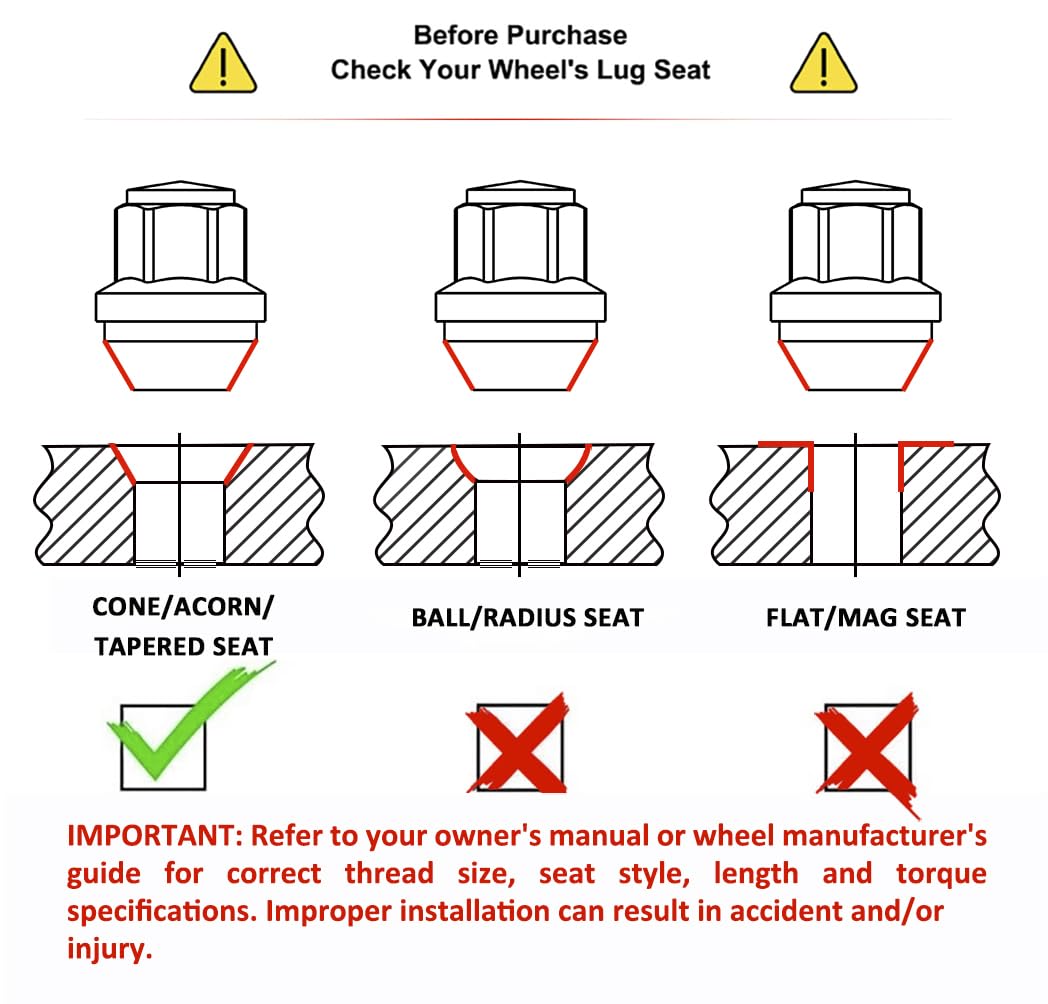 Before Purchase
Check Your Wheel's Lug Seat

CONE/ACORN/ TAPERED SEAT

BALL/RADIUS SEAT

FLAT/MAG SEAT

IMPORTANT: Refer to your owner's manual or wheel manufacturer's guide for correct thread size, seat style, length and torque specifications. Improper installation can result in accident and/or injury.