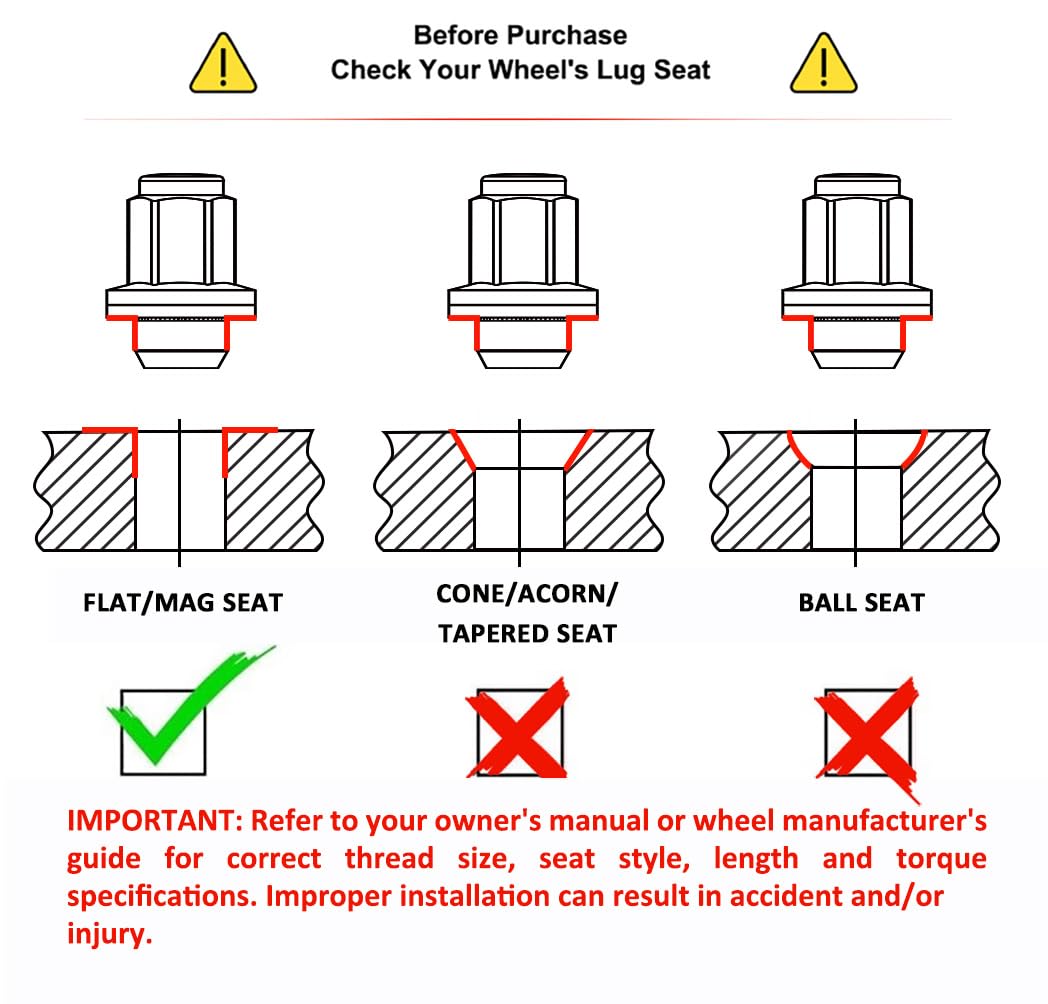 Before Purchase
Check Your Wheel's Lug Seat

FLAT/MAG SEAT

CONE/ACORN/
TAPERED SEAT

BALL SEAT

IMPORTANT: Refer to your owner's manual or wheel manufacturer's guide for correct thread size, seat style, length and torque specifications. Improper installation can result in accident and/or injury.