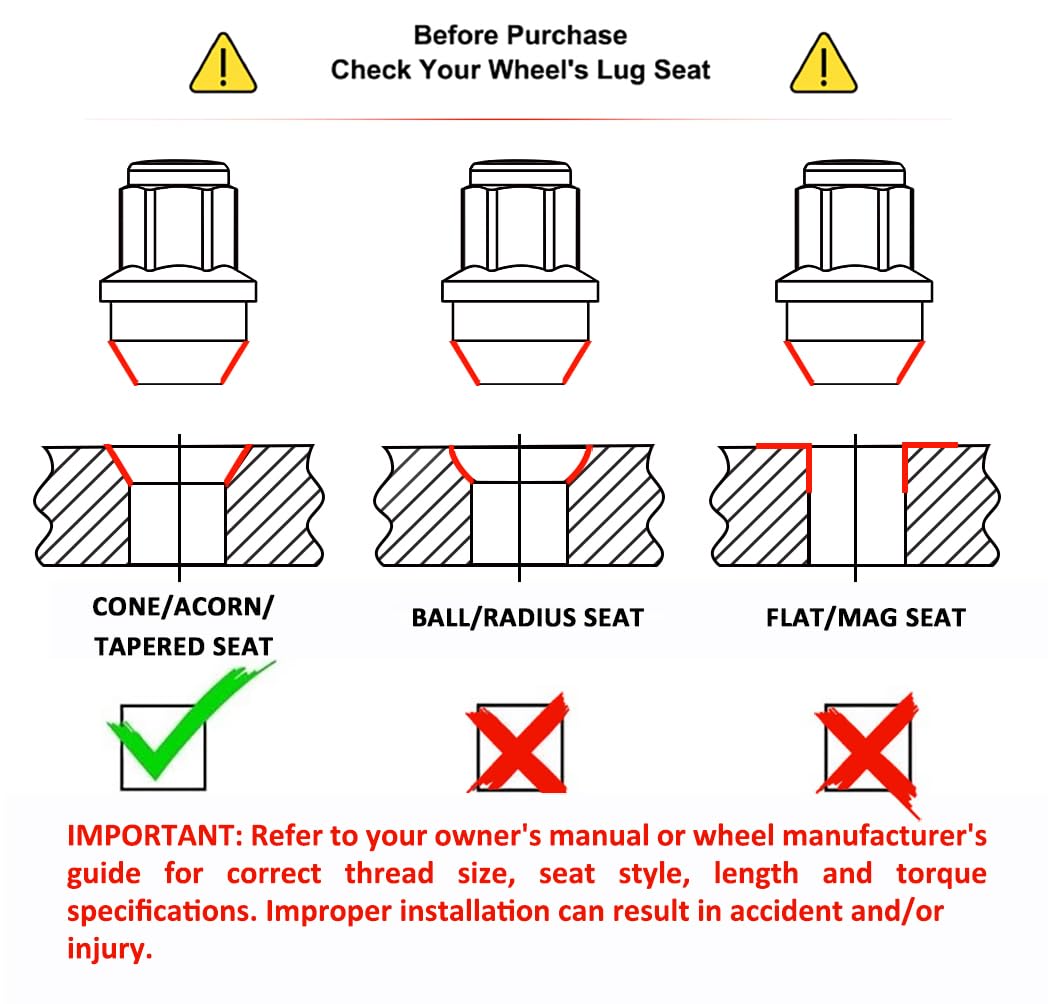 Before Purchase
Check Your Wheel's Lug Seat

CONE/ACORN/
TAPERED SEAT

BALL/RADIUS SEAT

FLAT/MAG SEAT

IMPORTANT: Refer to your owner's manual or wheel manufacturer's guide for correct thread size, seat style, length and torque specifications. Improper installation can result in accident and/or injury.