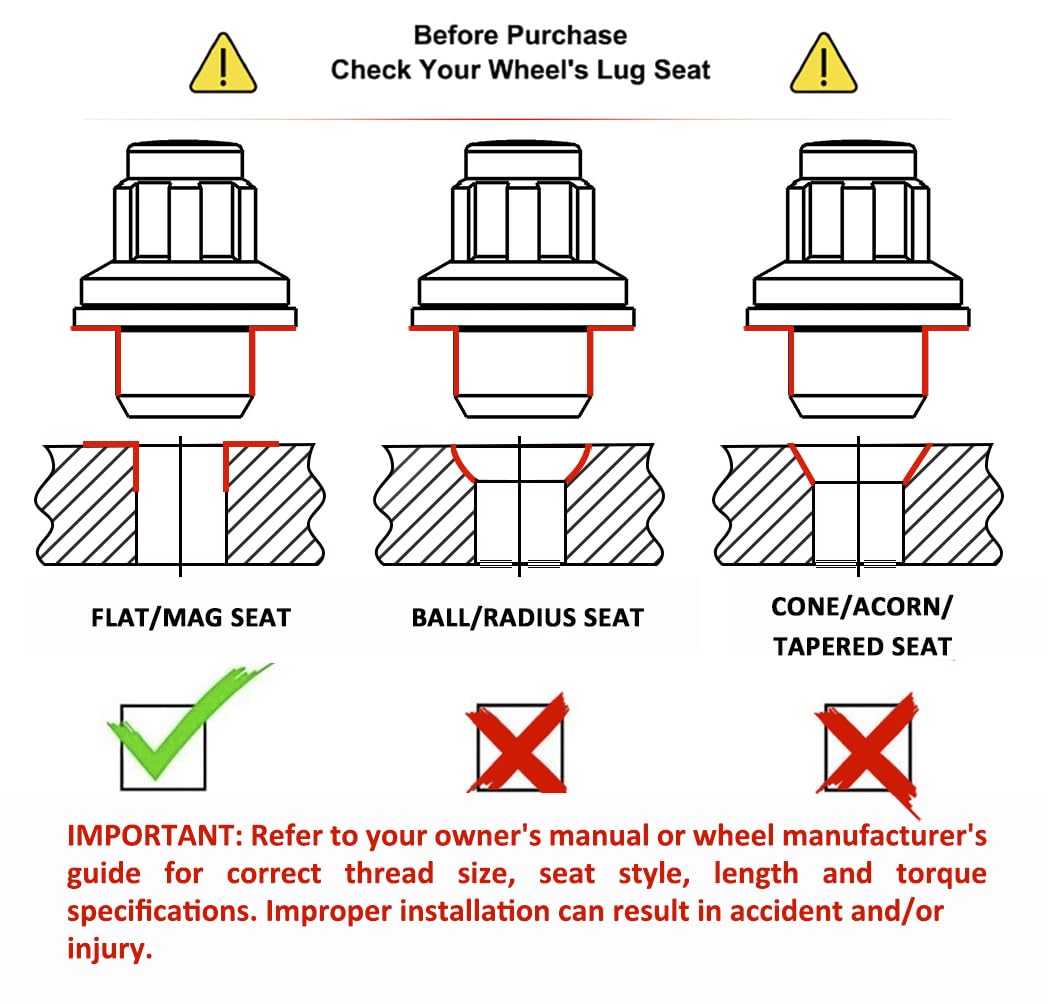 Before Purchase
Check Your Wheel's Lug Seat

FLAT/MAG SEAT

BALL/RADIUS SEAT

CONE/ACORN/
TAPERED SEAT

IMPORTANT: Refer to your owner's manual or wheel manufacturer's guide for correct thread size, seat style, length and torque specifications. Improper installation can result in accident and/or injury.