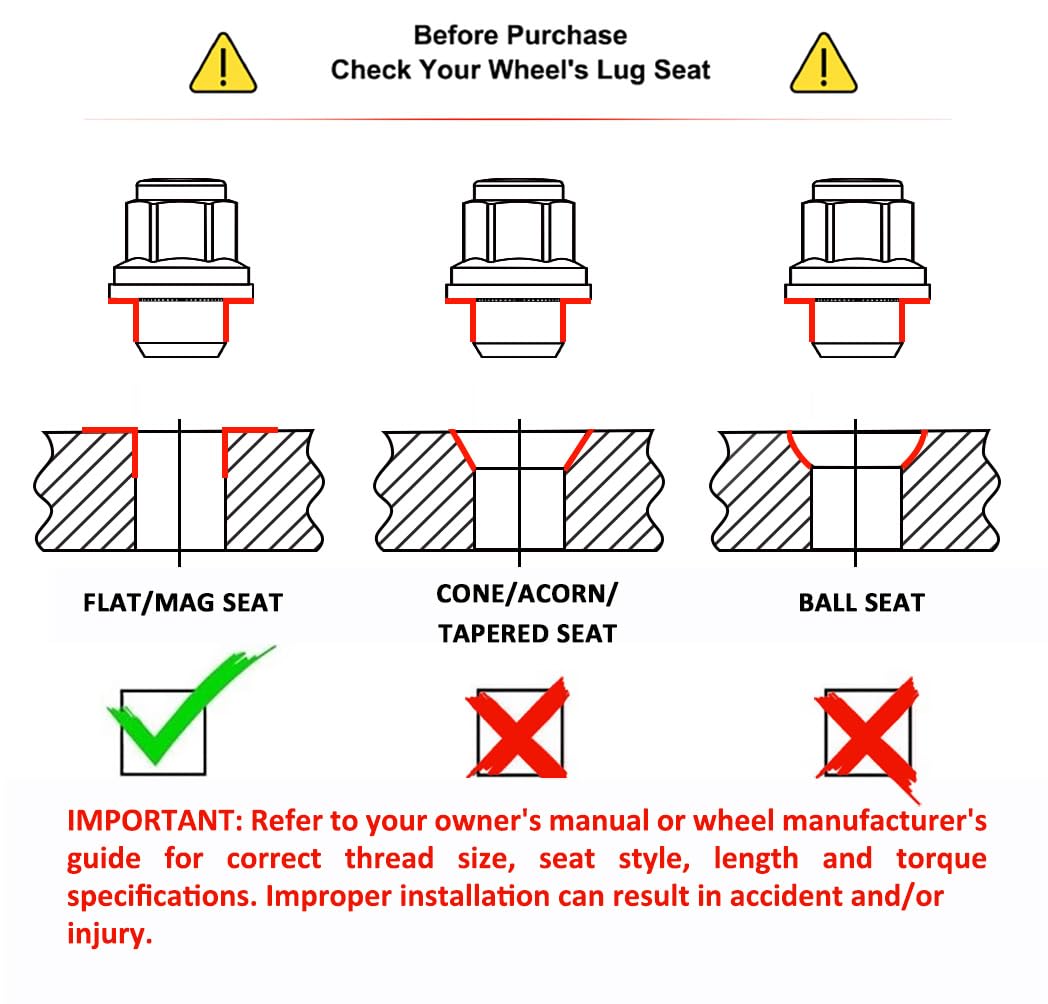 Before Purchase
Check Your Wheel's Lug Seat

FLAT/MAG SEAT

CONE/ACORN/
TAPERED SEAT

BALL SEAT

IMPORTANT: Refer to your owner's manual or wheel manufacturer's guide for correct thread size, seat style, length and torque specifications. Improper installation can result in accident and/or injury.