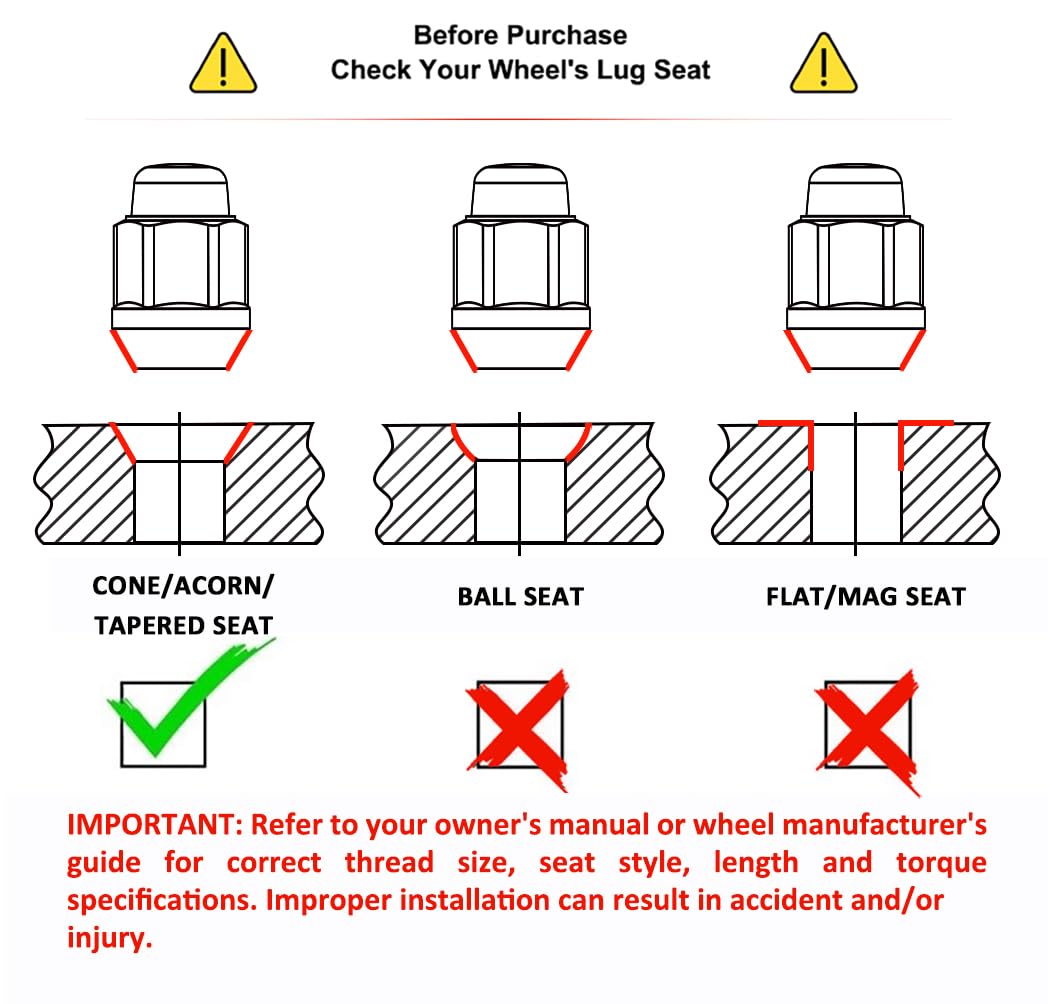 Before Purchase
Check Your Wheel's Lug Seat

CONE/ACORN/ TAPERED SEAT

BALL SEAT

FLAT/MAG SEAT

IMPORTANT: Refer to your owner's manual or wheel manufacturer's guide for correct thread size, seat style, length and torque specifications. Improper installation can result in accident and/or injury.