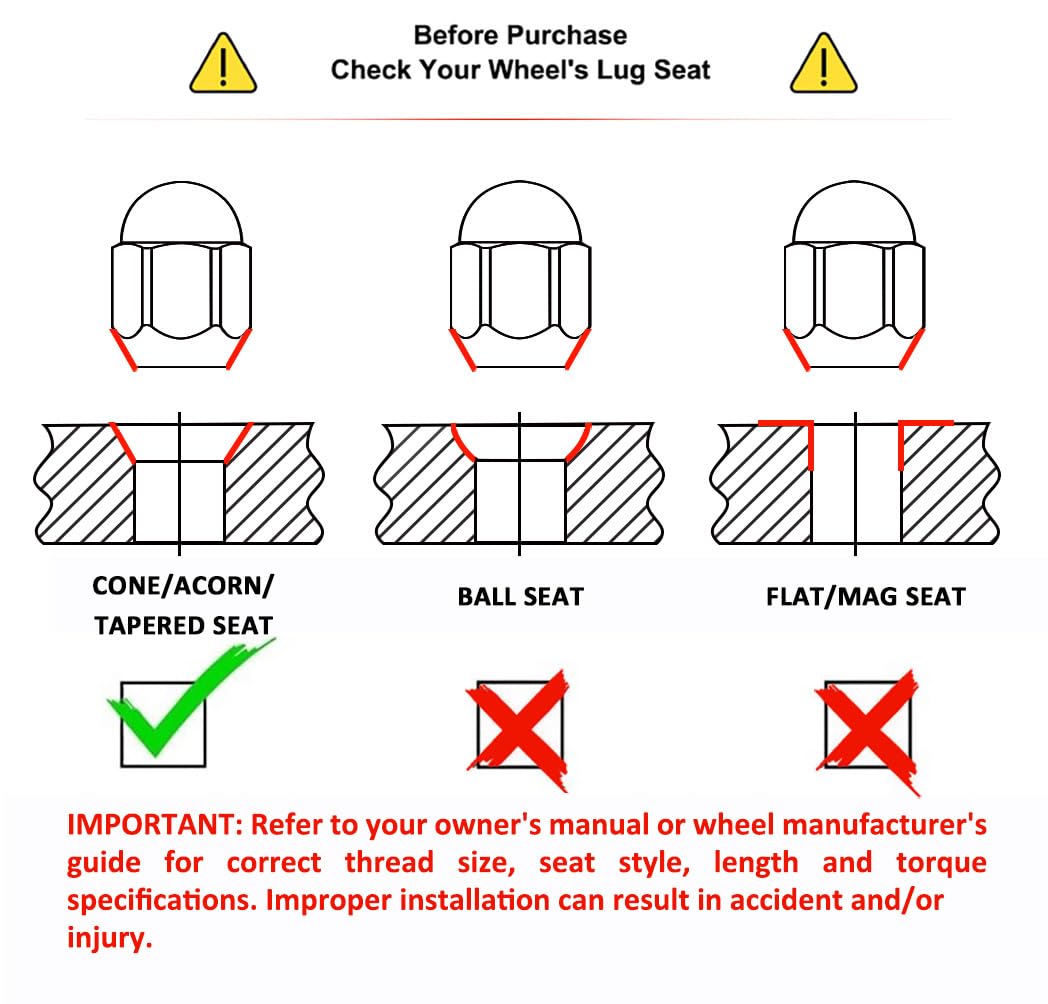 Before Purchase
Check Your Wheel's Lug Seat

CONE/ACORN/ TAPERED SEAT

BALL SEAT

FLAT/MAG SEAT

IMPORTANT: Refer to your owner's manual or wheel manufacturer's guide for correct thread size, seat style, length and torque specifications. Improper installation can result in accident and/or injury.