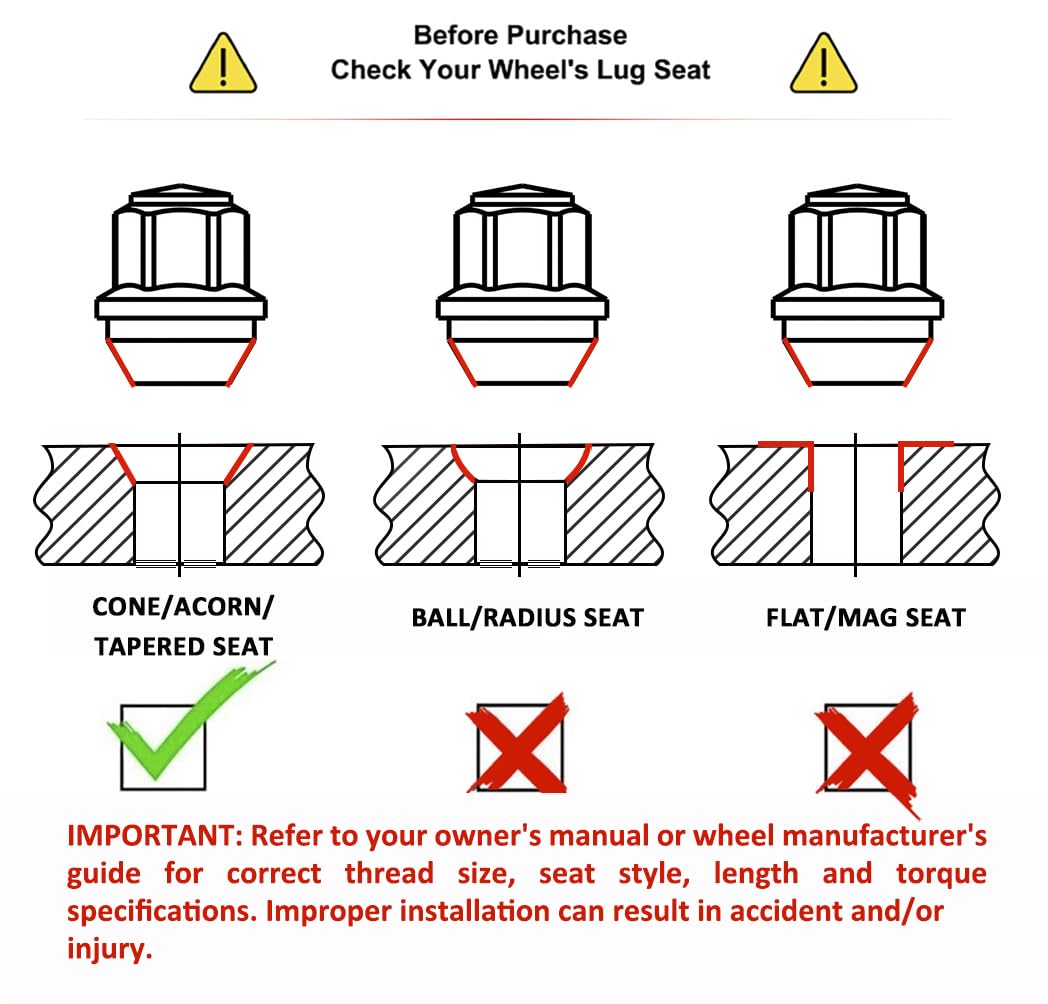 Before Purchase
Check Your Wheel's Lug Seat

CONE/ACORN/ TAPERED SEAT

BALL/RADIUS SEAT

FLAT/MAG SEAT

IMPORTANT: Refer to your owner's manual or wheel manufacturer's guide for correct thread size, seat style, length and torque specifications. Improper installation can result in accident and/or injury.