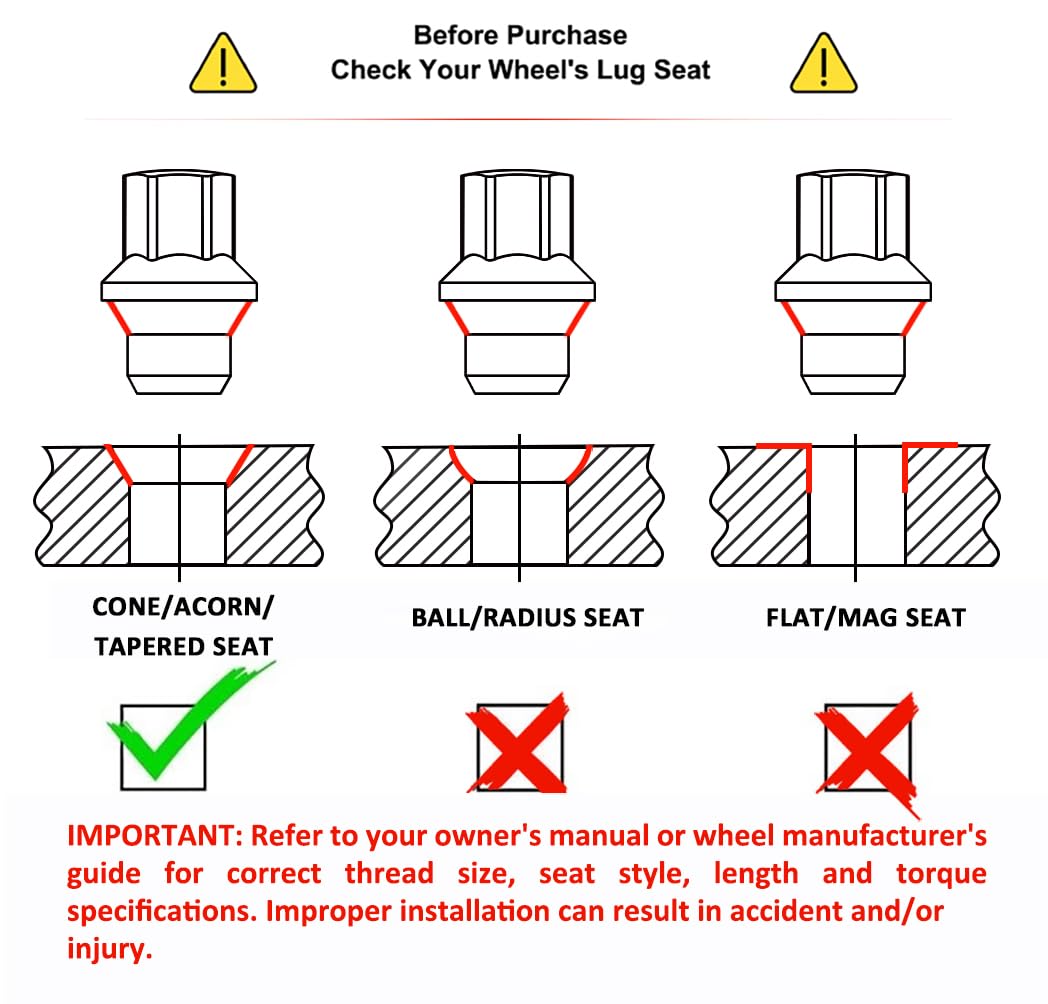 Before Purchase
Check Your Wheel's Lug Seat

CONE/ACORN/
TAPERED SEAT

BALL/RADIUS SEAT

FLAT/MAG SEAT

IMPORTANT: Refer to your owner's manual or wheel manufacturer's guide for correct thread size, seat style, length and torque specifications. Improper installation can result in accident and/or injury.