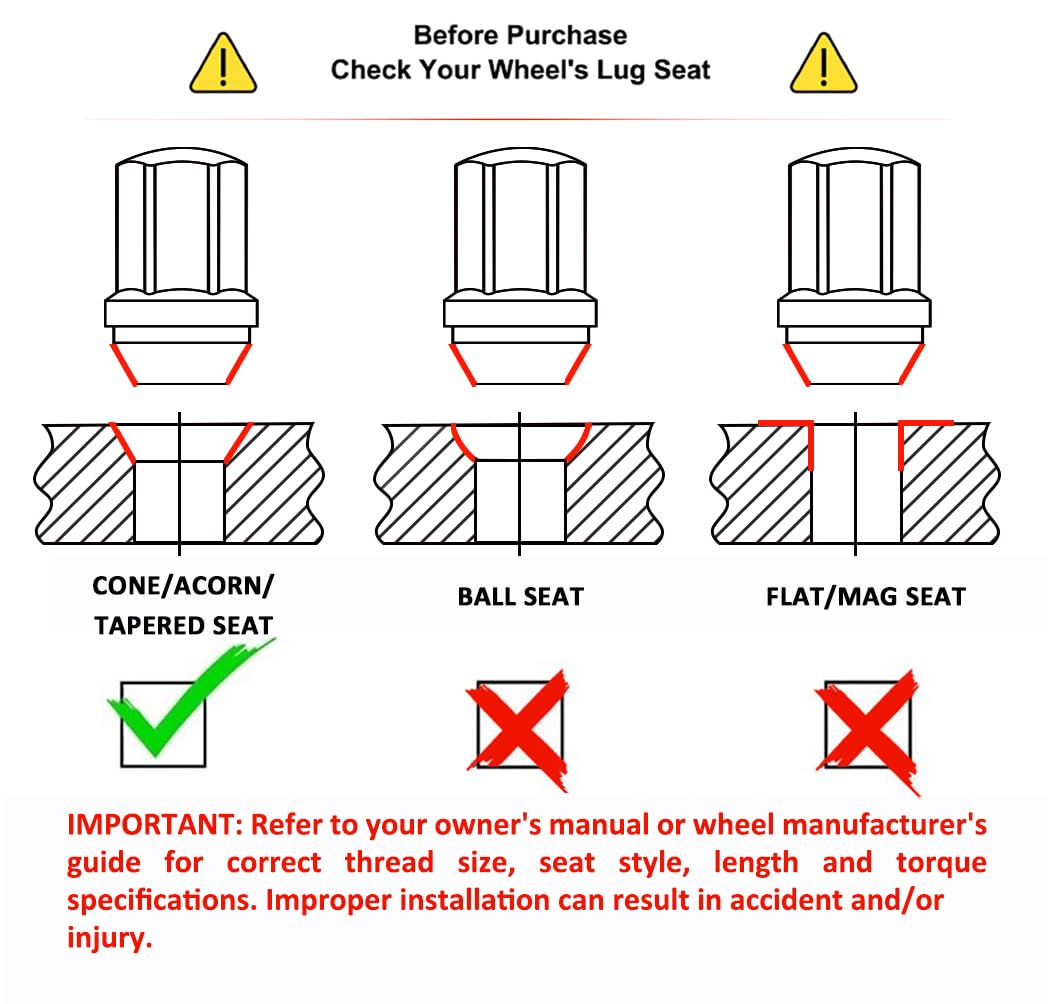 Before Purchase
Check Your Wheel's Lug Seat

CONE/ACORN/ TAPERED SEAT

BALL SEAT

FLAT/MAG SEAT

IMPORTANT: Refer to your owner's manual or wheel manufacturer's guide for correct thread size, seat style, length and torque specifications. Improper installation can result in accident and/or injury.