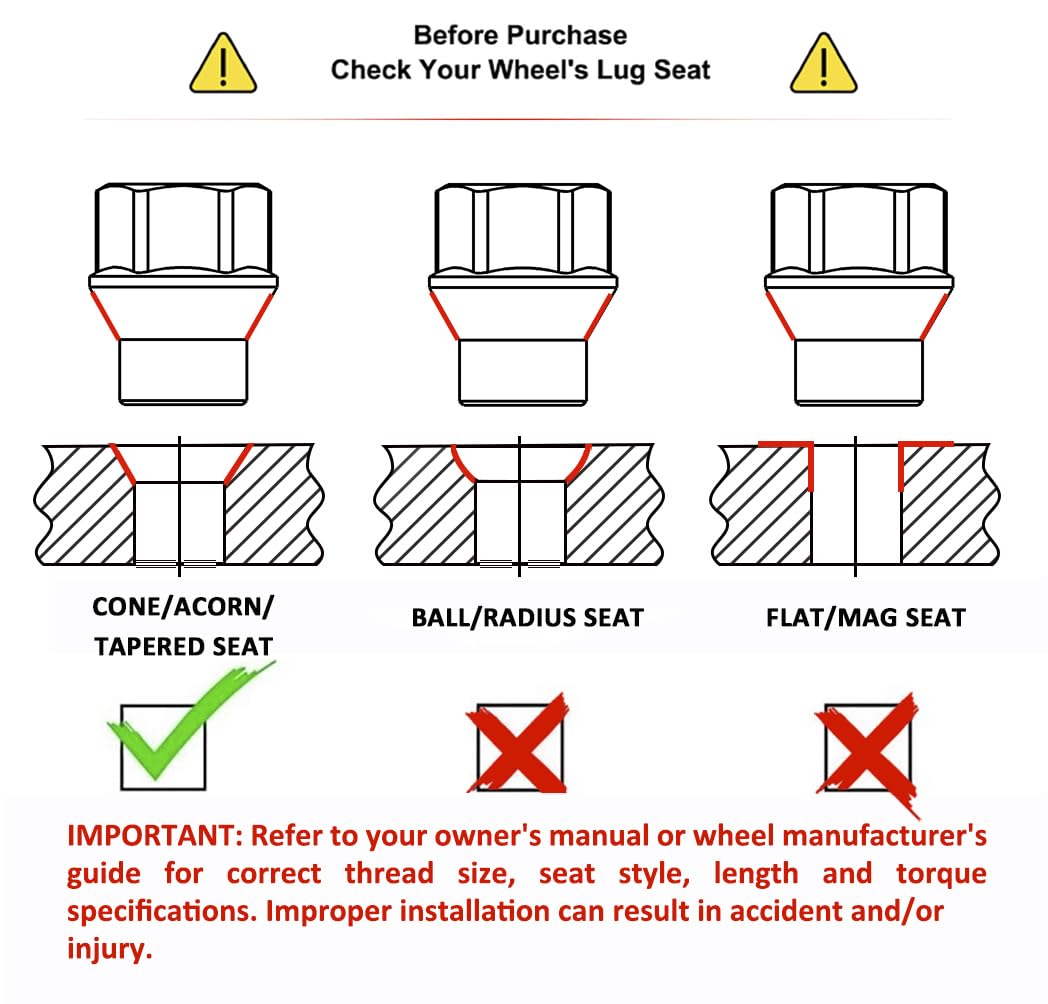 Before Purchase
Check Your Wheel's Lug Seat

CONE/ACORN/ TAPERED SEAT

BALL/RADIUS SEAT

FLAT/MAG SEAT

IMPORTANT: Refer to your owner's manual or wheel manufacturer's guide for correct thread size, seat style, length and torque specifications. Improper installation can result in accident and/or injury.