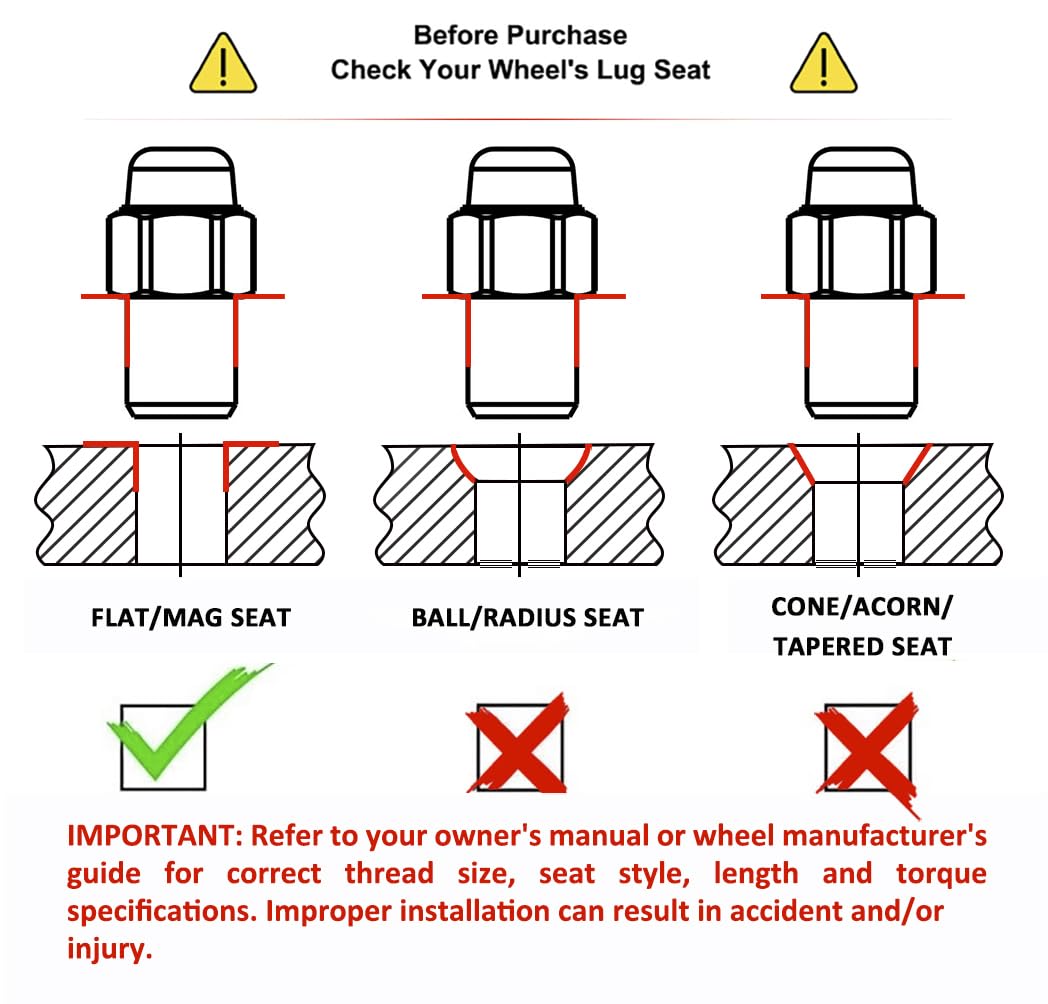 Before Purchase
Check Your Wheel's Lug Seat

FLAT/MAG SEAT

BALL/RADIUS SEAT

CONE/ACORN/ TAPERED SEAT

IMPORTANT: Refer to your owner's manual or wheel manufacturer's guide for correct thread size, seat style, length and torque specifications. Improper installation can result in accident and/or injury.