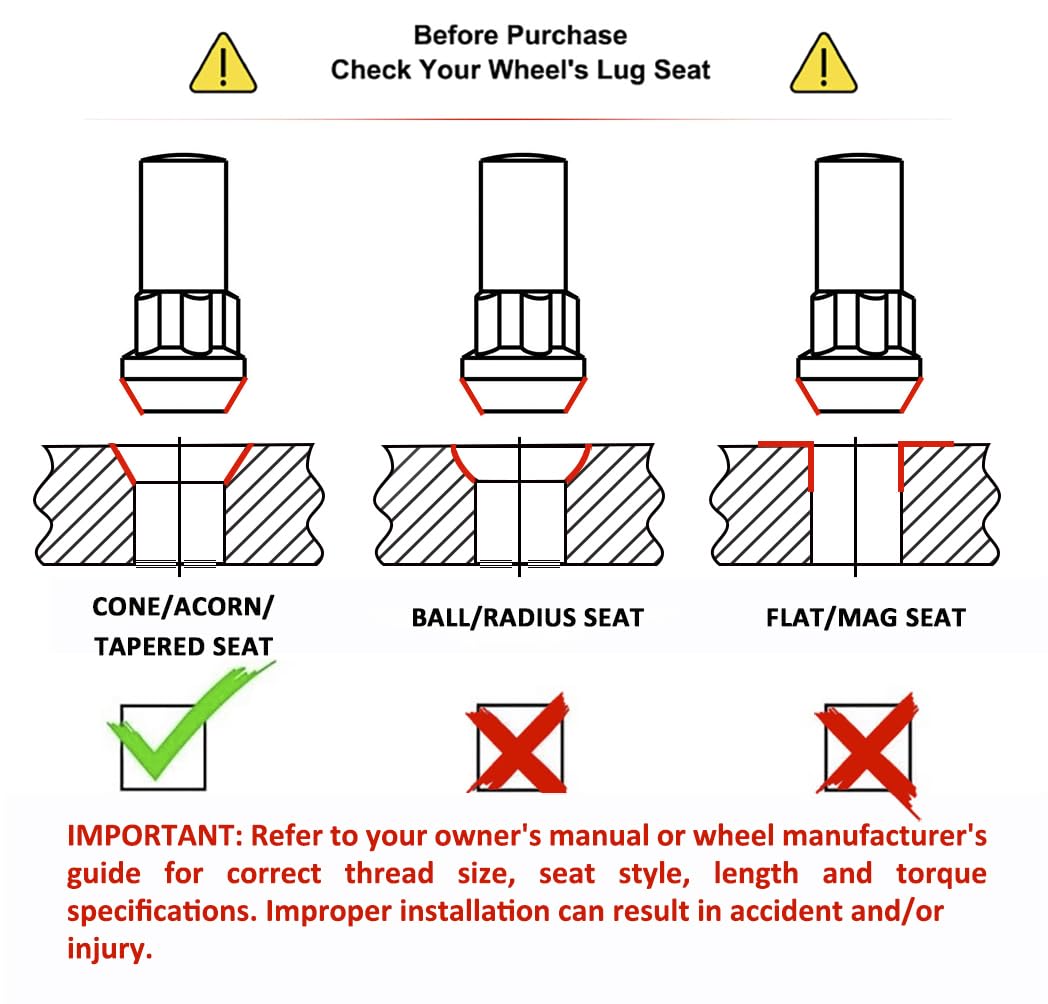 Before Purchase
Check Your Wheel's Lug Seat

CONE/ACORN/
TAPERED SEAT

BALL/RADIUS SEAT

FLAT/MAG SEAT

IMPORTANT: Refer to your owner's manual or wheel manufacturer's guide for correct thread size, seat style, length and torque specifications. Improper installation can result in accident and/or injury.