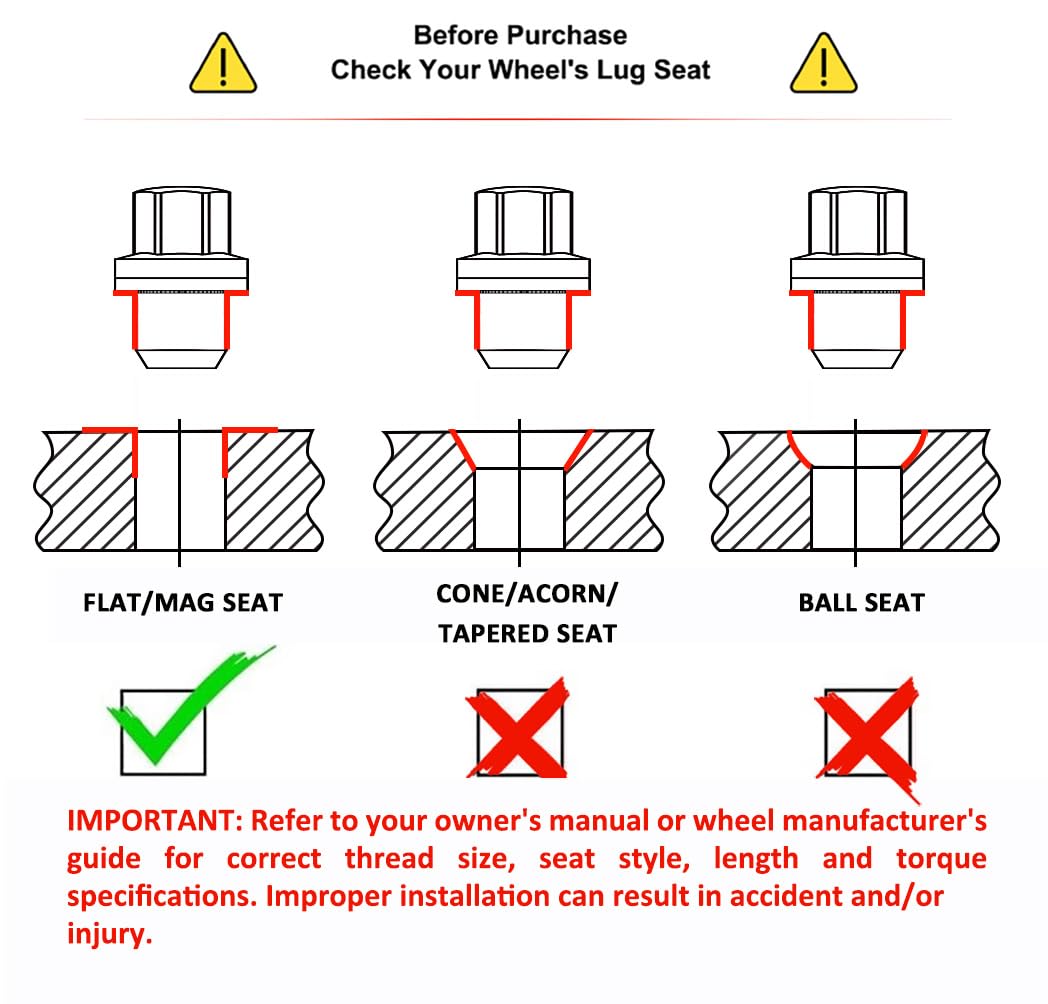 Before Purchase
Check Your Wheel's Lug Seat

FLAT/MAG SEAT

CONE/ACORN/
TAPERED SEAT

BALL SEAT

IMPORTANT: Refer to your owner's manual or wheel manufacturer's guide for correct thread size, seat style, length and torque specifications. Improper installation can result in accident and/or injury.