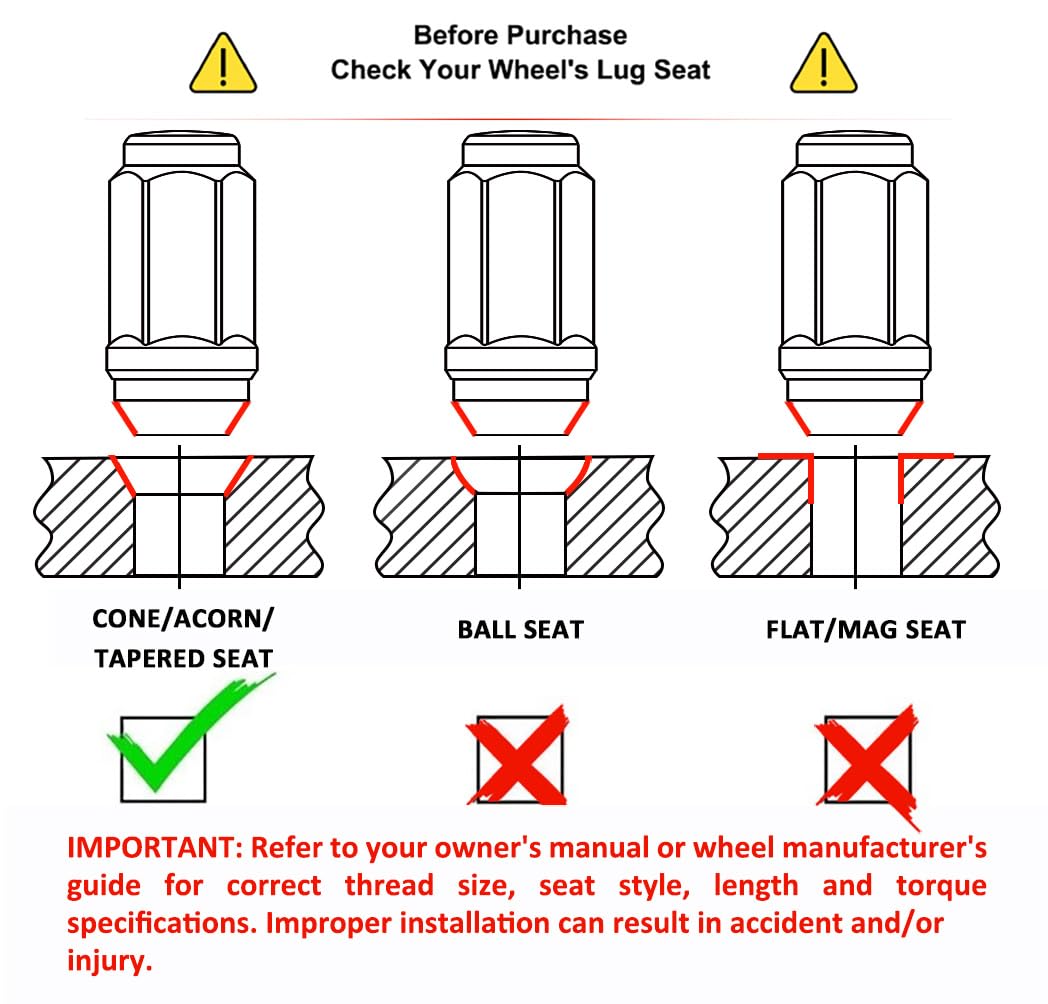 Before Purchase
Check Your Wheel's Lug Seat

CONE/ACORN/
TAPERED SEAT

BALL SEAT

FLAT/MAG SEAT

IMPORTANT: Refer to your owner's manual or wheel manufacturer's guide for correct thread size, seat style, length and torque specifications. Improper installation can result in accident and/or injury.