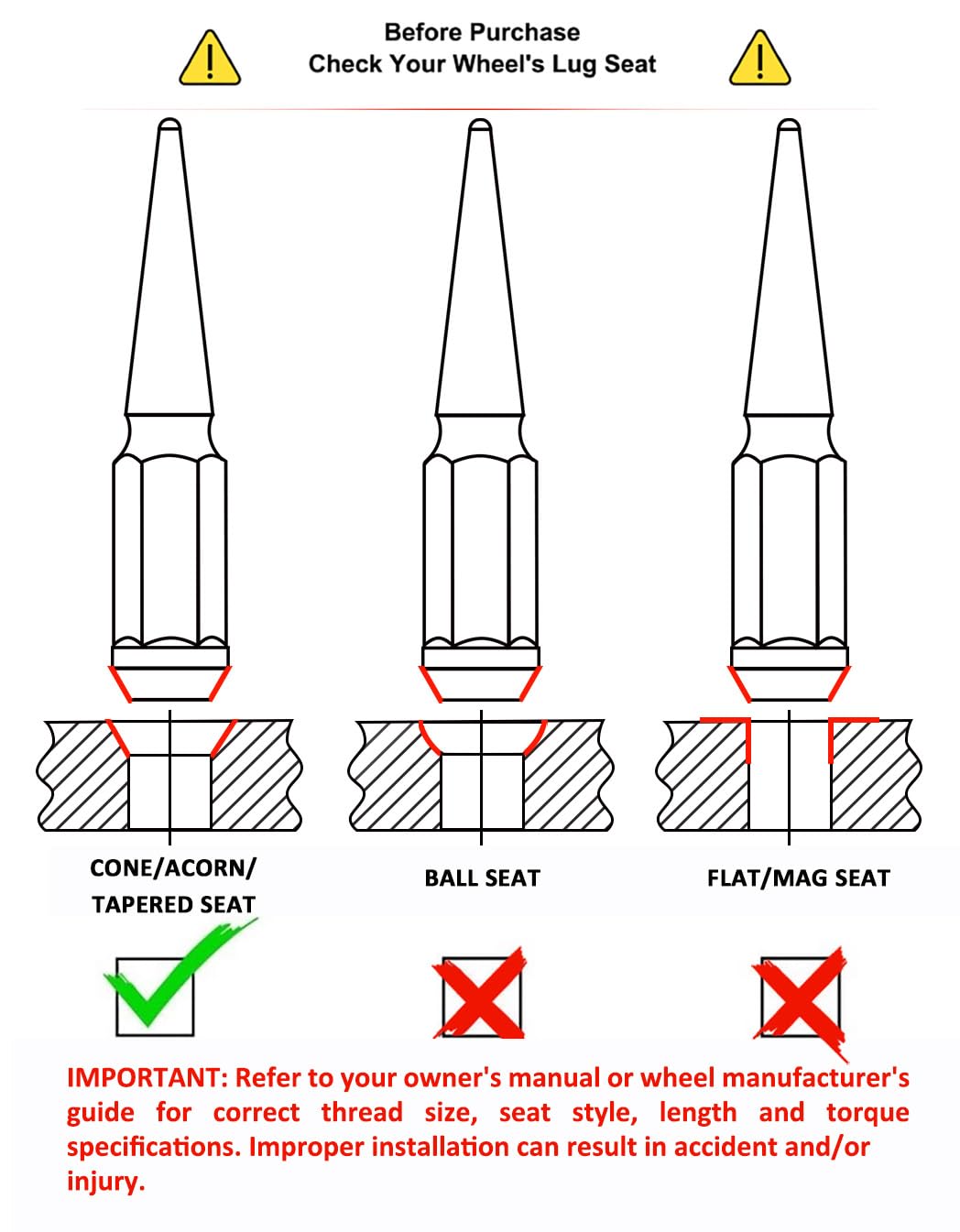 Before Purchase
Check Your Wheel's Lug Seat

CONE/ACORN/
TAPERED SEAT

BALL SEAT

FLAT/MAG SEAT

IMPORTANT: Refer to your owner's manual or wheel manufacturer's guide for correct thread size, seat style, length and torque specifications. Improper installation can result in accident and/or injury.