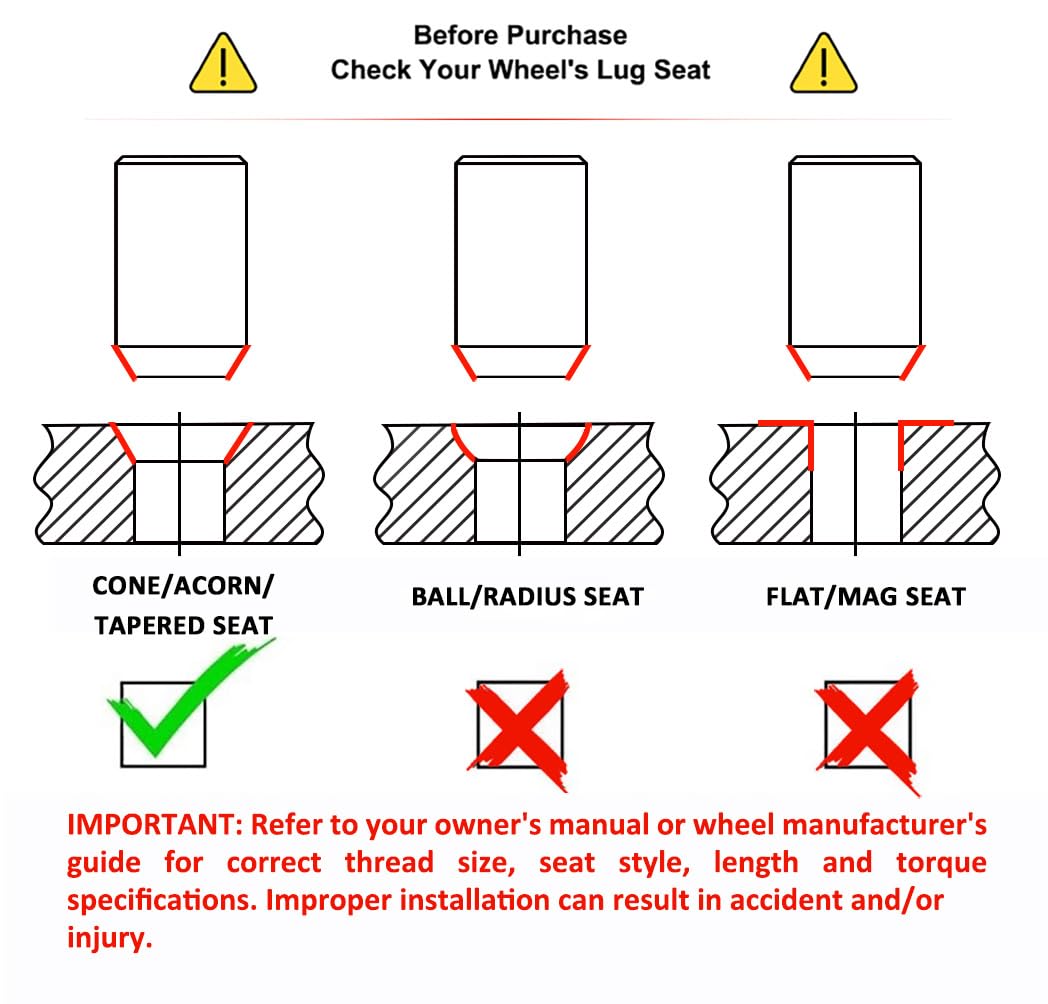 Before Purchase
Check Your Wheel's Lug Seat

CONE/ACORN/
TAPERED SEAT

BALL/RADIUS SEAT

FLAT/MAG SEAT

IMPORTANT: Refer to your owner's manual or wheel manufacturer's guide for correct thread size, seat style, length and torque specifications. Improper installation can result in accident and/or injury.