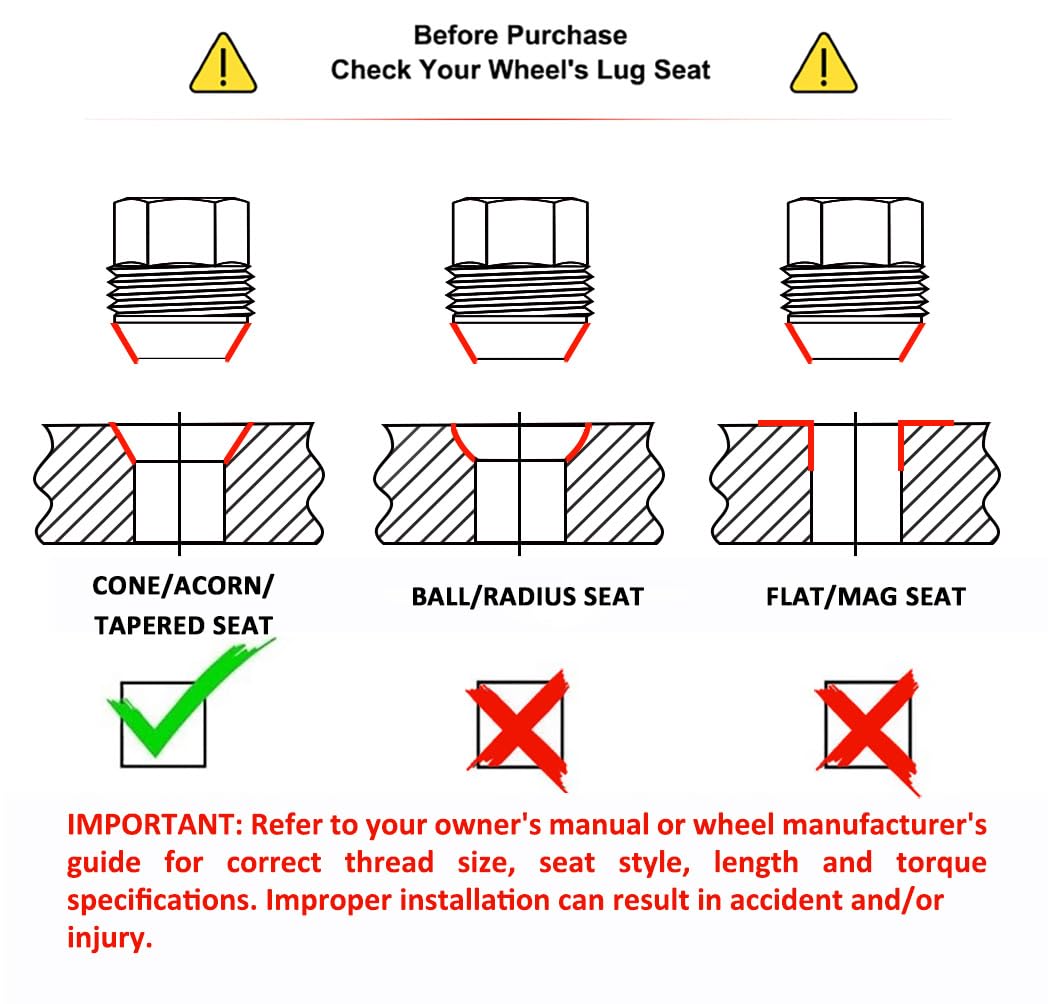 Before Purchase
Check Your Wheel's Lug Seat

CONE/ACORN/ TAPERED SEAT

BALL/RADIUS SEAT

FLAT/MAG SEAT

IMPORTANT: Refer to your owner's manual or wheel manufacturer's guide for correct thread size, seat style, length and torque specifications. Improper installation can result in accident and/or injury.