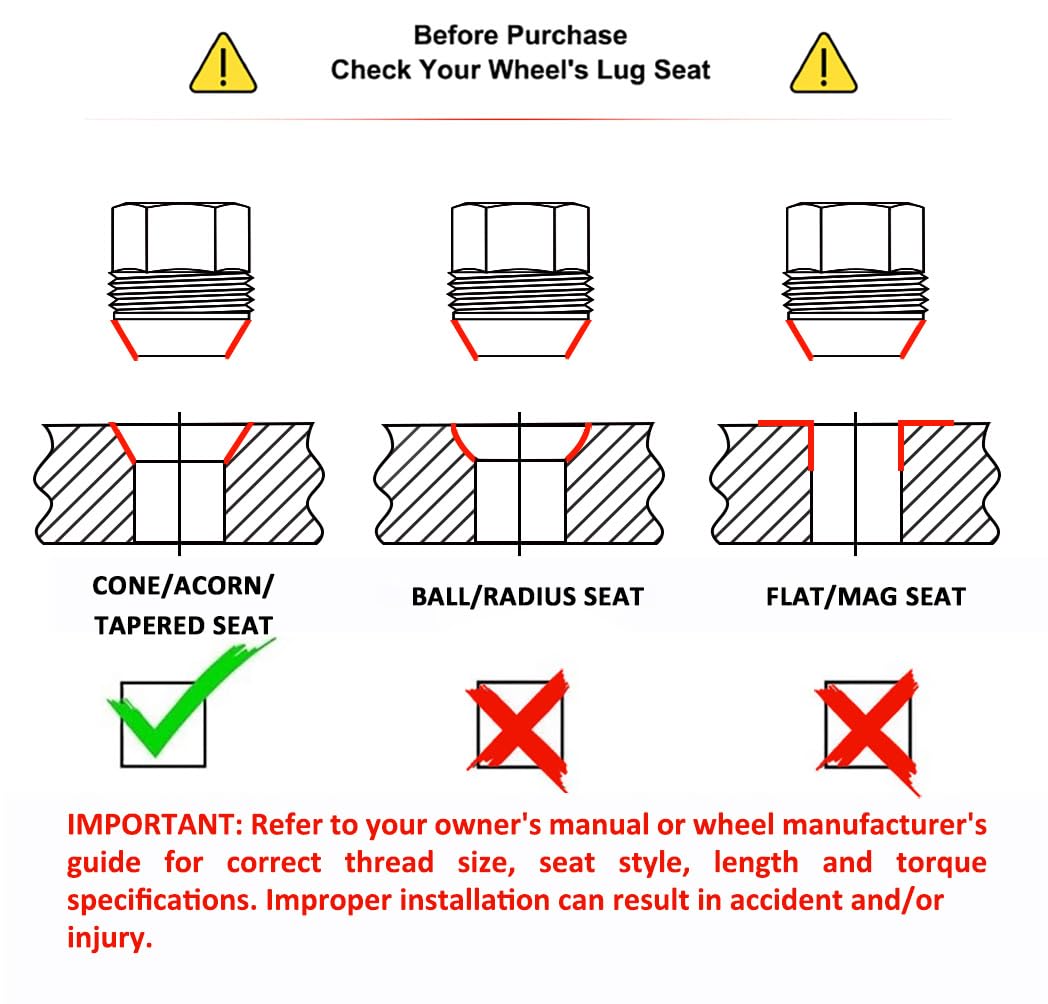 Before Purchase
Check Your Wheel's Lug Seat

CONE/ACORN/ TAPERED SEAT

BALL/RADIUS SEAT

FLAT/MAG SEAT

IMPORTANT: Refer to your owner's manual or wheel manufacturer's guide for correct thread size, seat style, length and torque specifications. Improper installation can result in accident and/or injury.