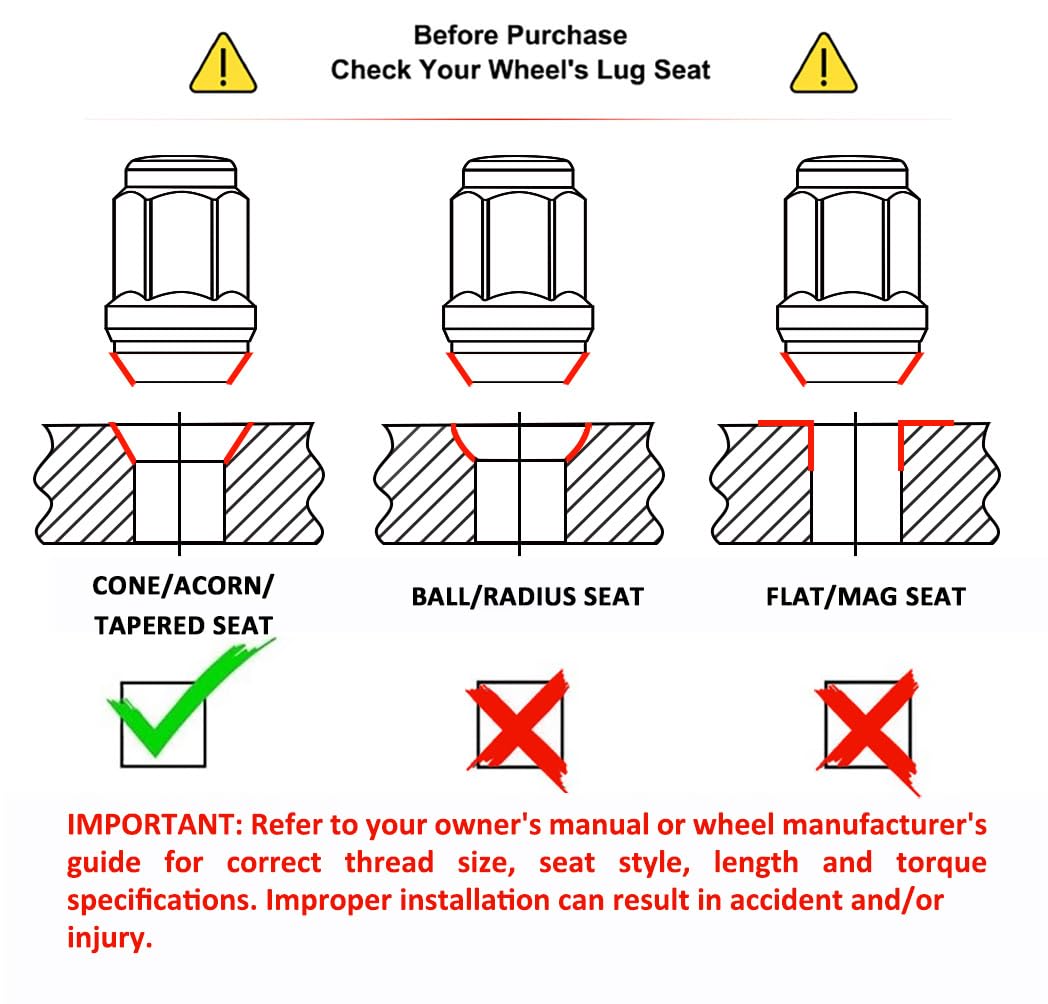 Before Purchase
Check Your Wheel's Lug Seat

CONE/ACORN/
TAPERED SEAT

BALL/RADIUS SEAT

FLAT/MAG SEAT

IMPORTANT: Refer to your owner's manual or wheel manufacturer's guide for correct thread size, seat style, length and torque specifications. Improper installation can result in accident and/or injury.