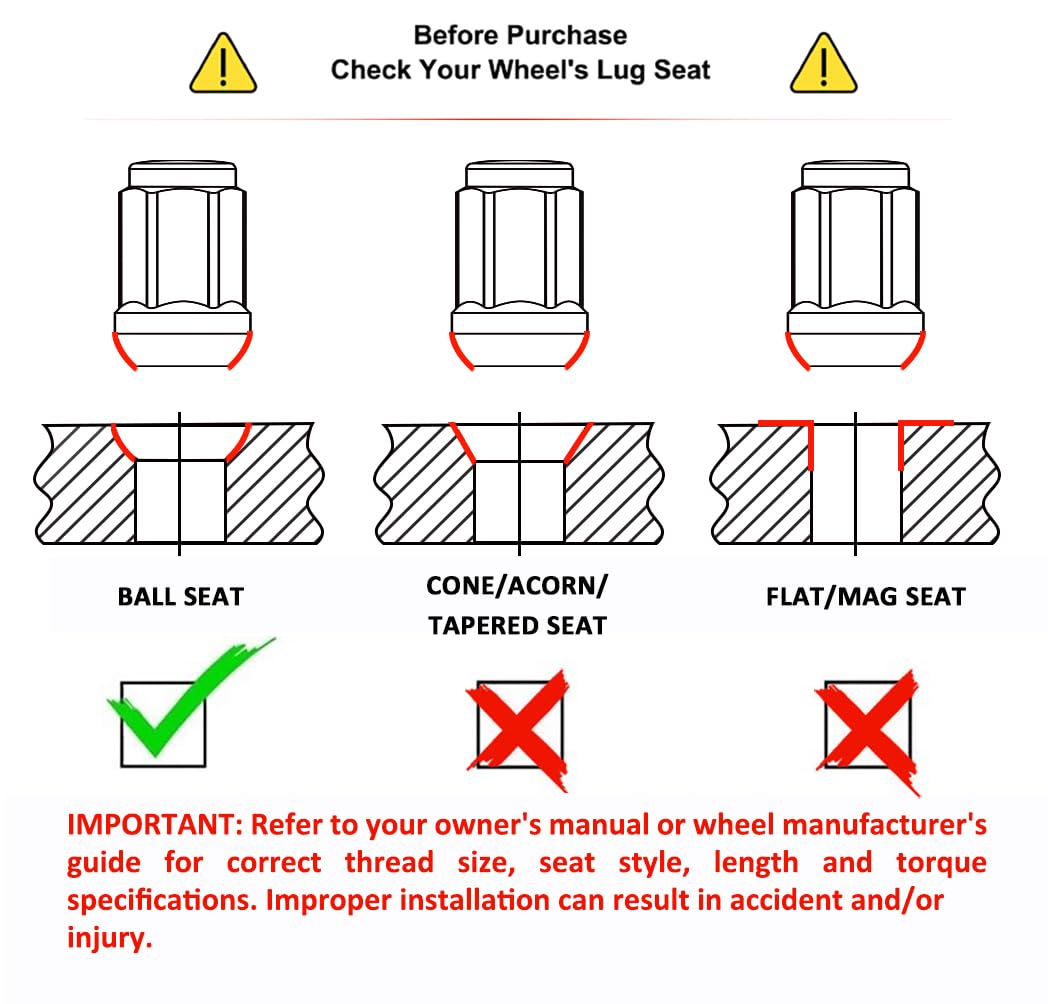 Before Purchase
Check Your Wheel's Lug Seat

BALL SEAT

CONE/ACORN/
TAPERED SEAT

FLAT/MAG SEAT

IMPORTANT: Refer to your owner's manual or wheel manufacturer's guide for correct thread size, seat style, length and torque specifications. Improper installation can result in accident and/or injury.