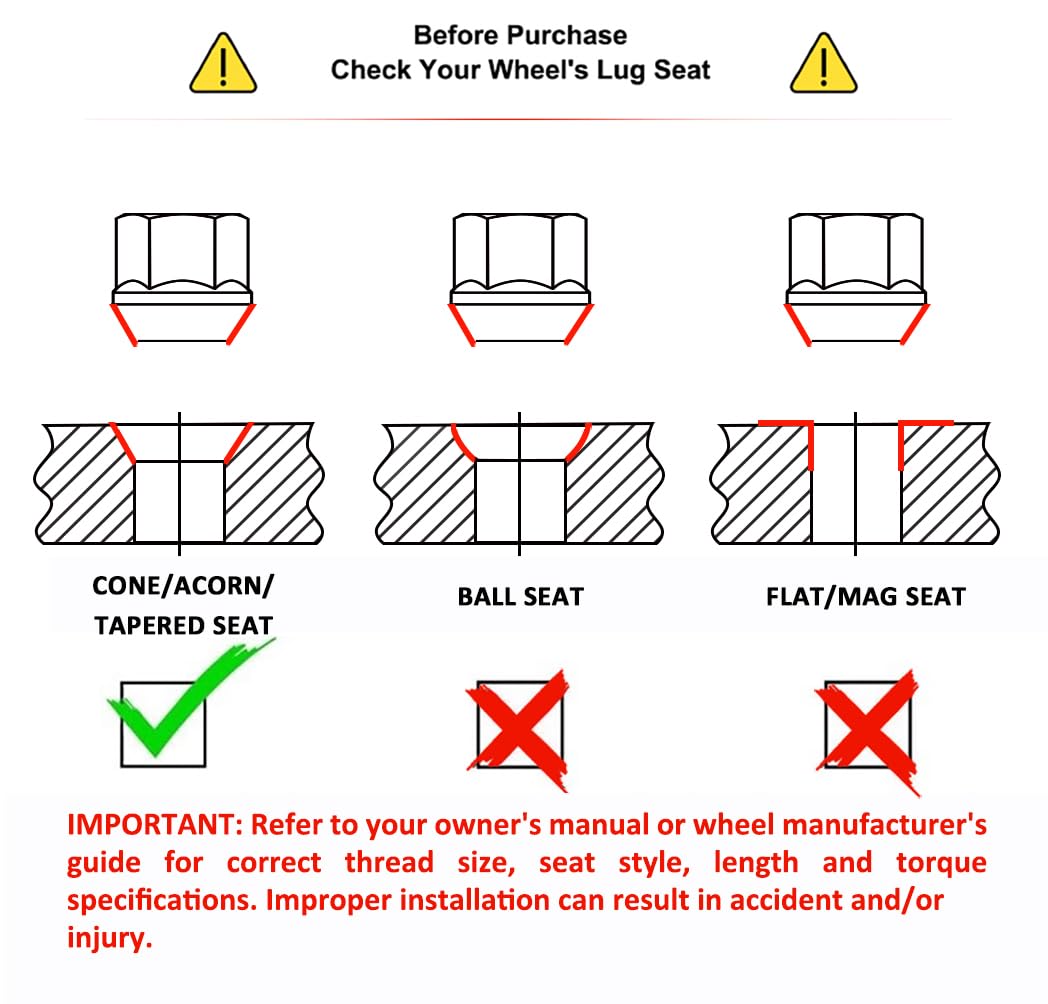 Before Purchase
Check Your Wheel's Lug Seat

CONE/ACORN/
TAPERED SEAT

BALL SEAT

FLAT/MAG SEAT

IMPORTANT: Refer to your owner's manual or wheel manufacturer's guide for correct thread size, seat style, length and torque specifications. Improper installation can result in accident and/or injury.